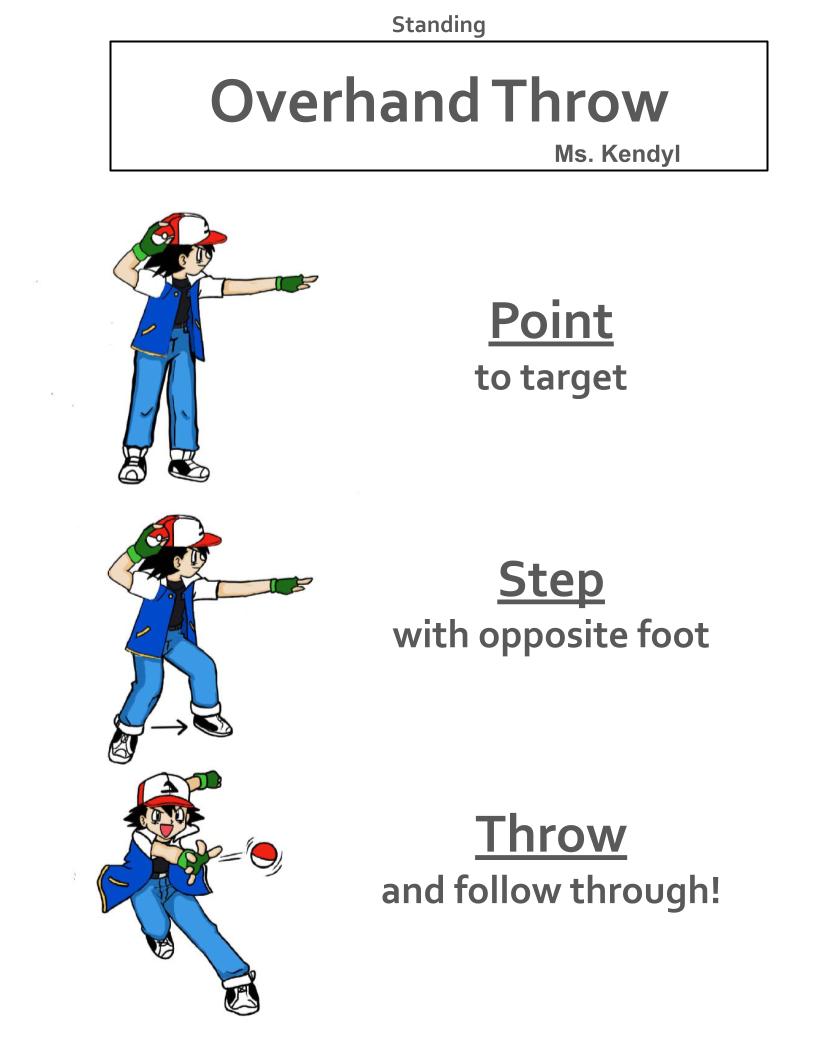 Standing

Overhand Throw

Ms. Kendyl

Point
to target

Step
with opposite foot

Throw
and follow through!