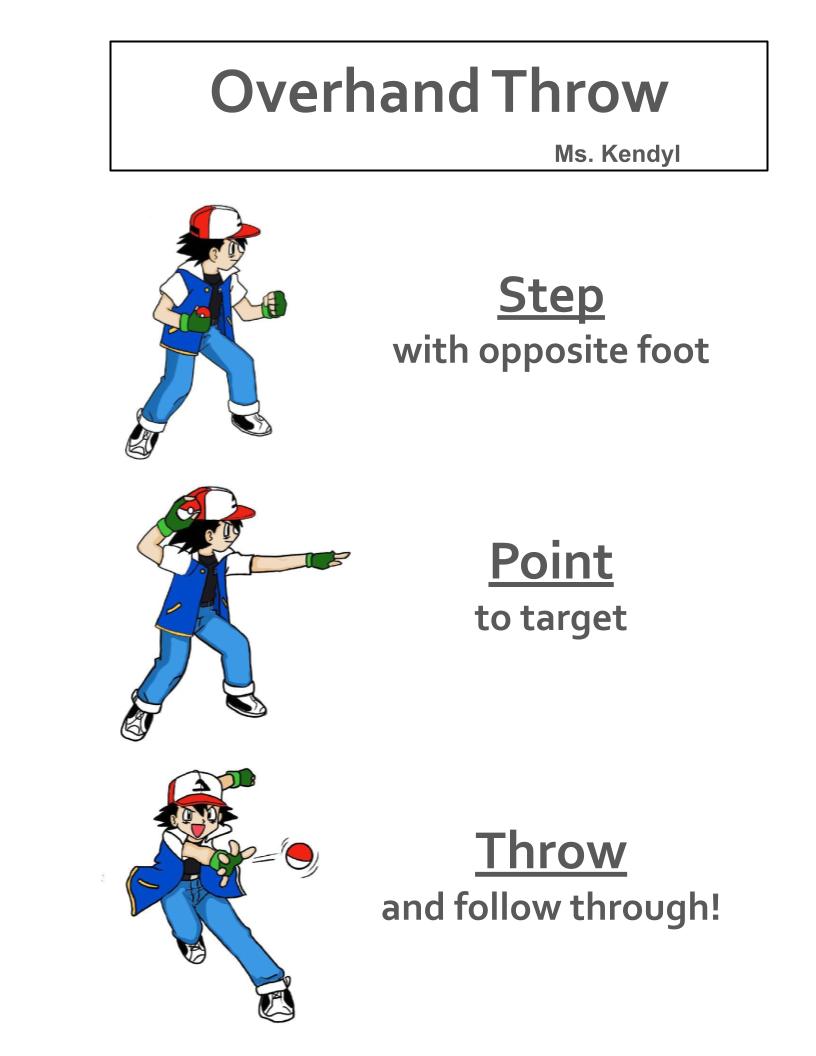 Overhand Throw

Ms. Kendyl

Step
with opposite foot

Point
to target

Throw
and follow through!